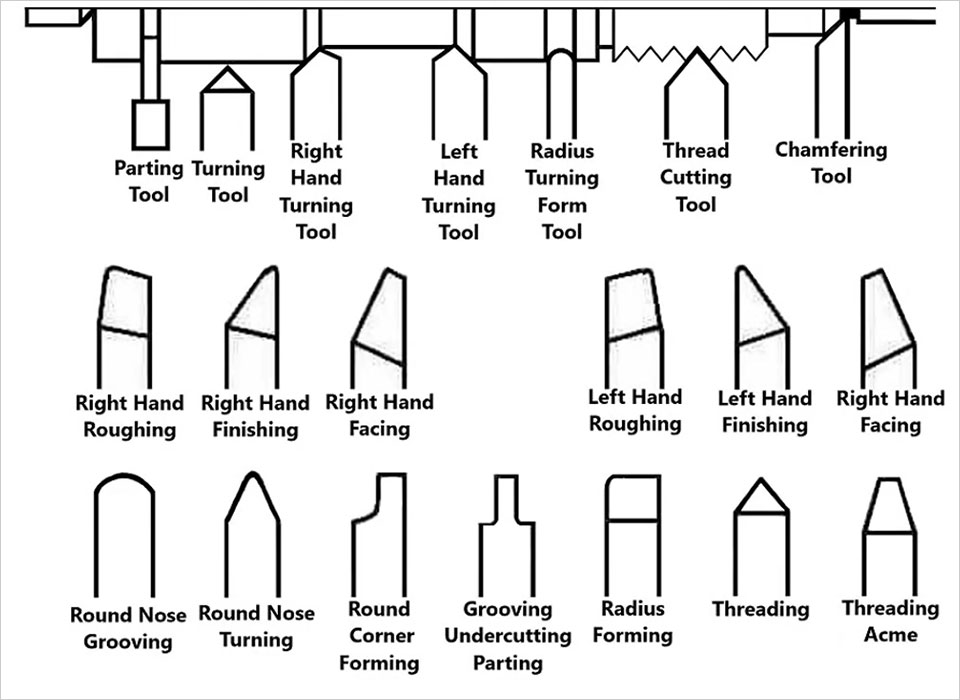 Parting Tool

Turning Tool

Right Hand Turning Tool

Left Hand Turning Tool

Radius Turning Form Tool

Thread Cutting Tool

Chamfering Tool

Right Hand Roughing

Right Hand Finishing

Right Hand Facing

Left Hand Roughing

Left Hand Finishing

Right Hand Facing

Round Nose Grooving

Round Nose Turning

Round Corner Forming

Grooving Undercutting Parting

Radius Forming

Threading

Threading Acme